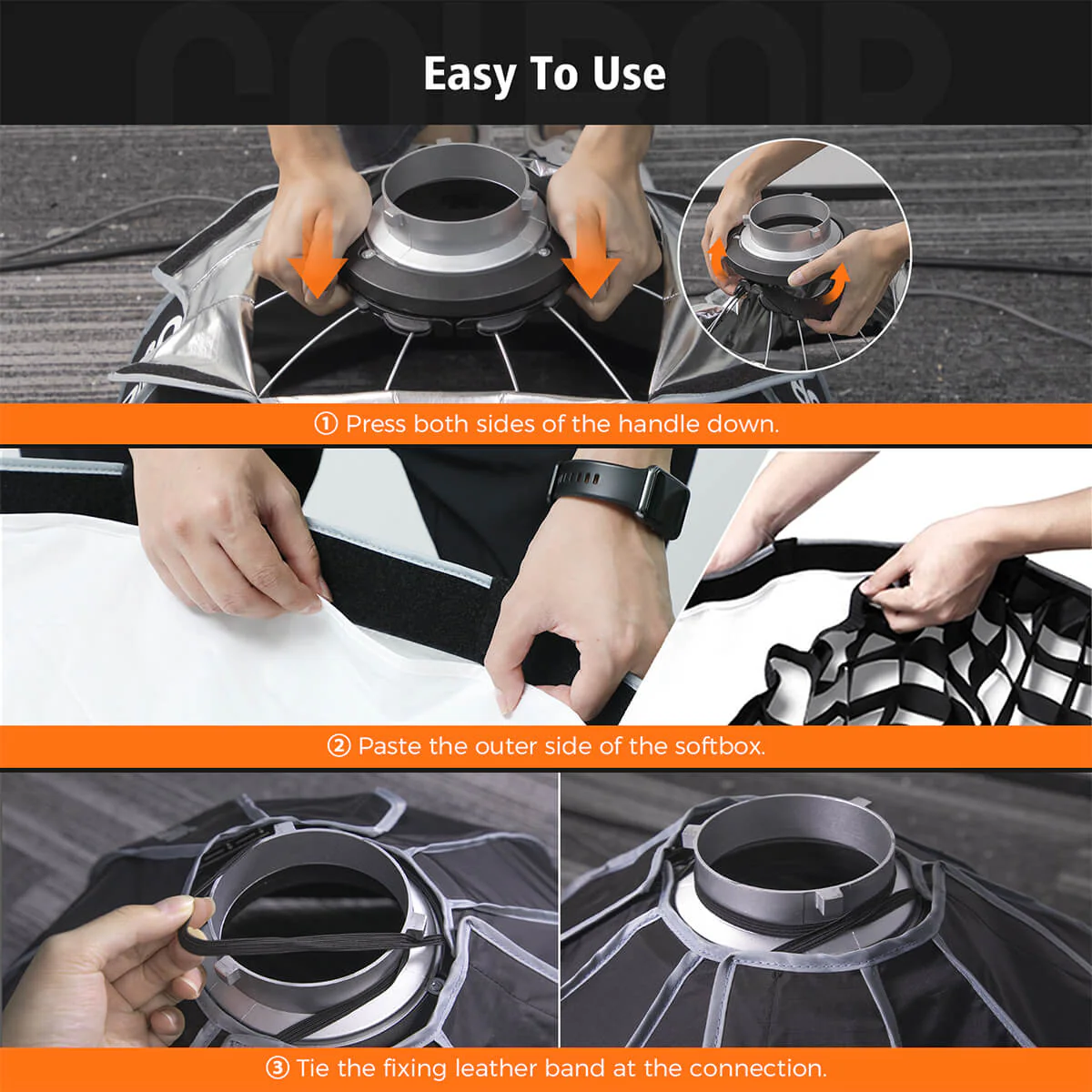 Easy To Use

① Press both sides of the handle down.

② Paste the outer side of the softbox.

③ Tie the fixing leather band at the connection.